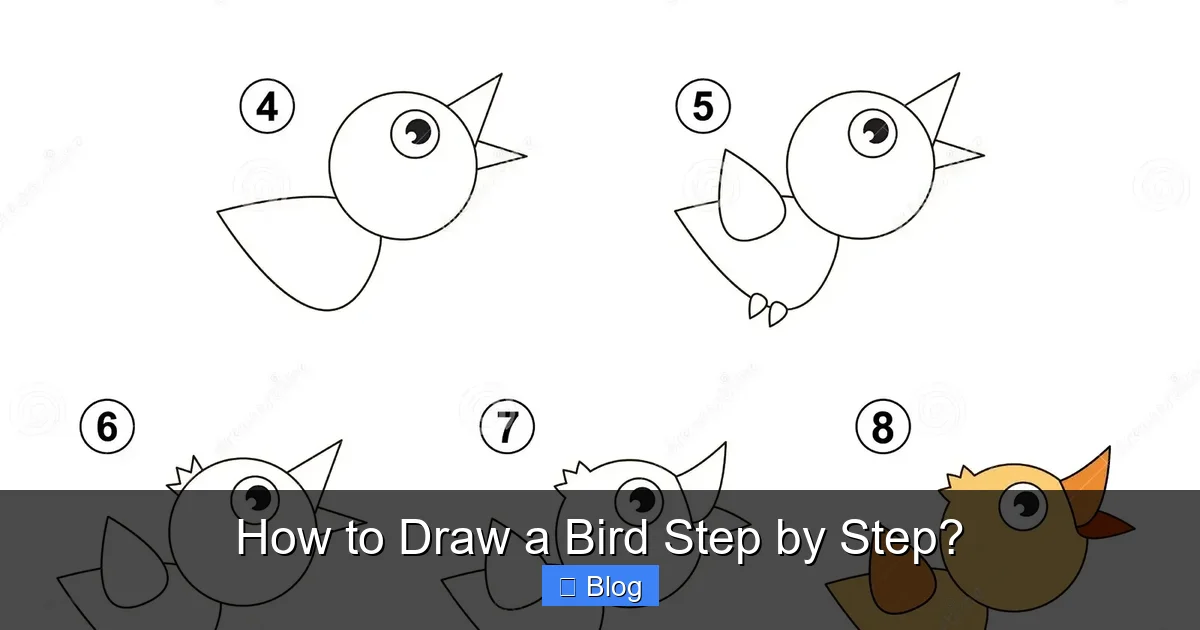 4

5

6

7

8

How to Draw a Bird Step by Step?

Blog